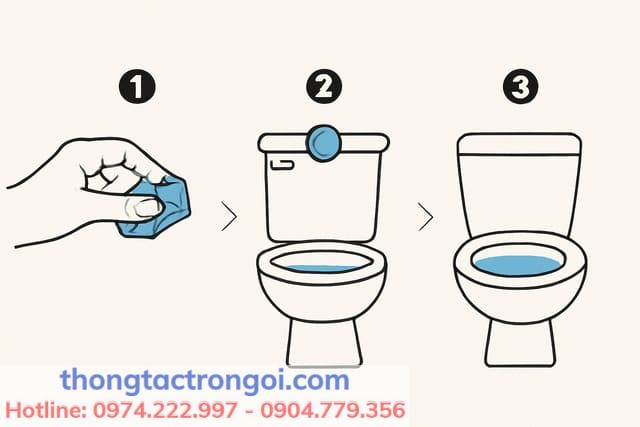 1

2

3

thongtactrongoi.com
Hotline: 0974.222.997 - 0904.779.356